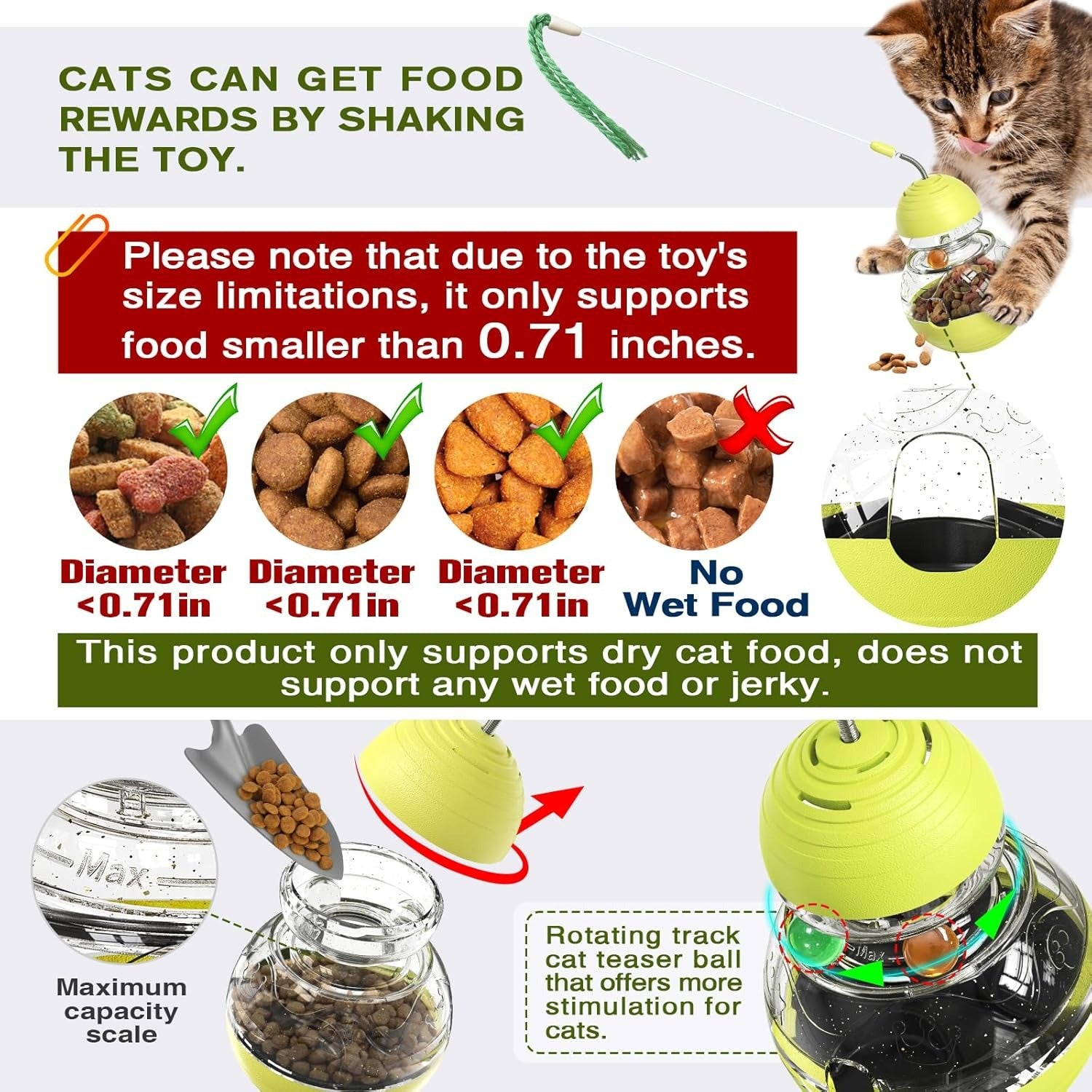 CATS CAN GET FOOD REWARDS BY SHAKING THE TOY.

Please note that due to the toy's size limitations, it only supports food smaller than 0.71 inches.

Diameter <0.71in

Diameter <0.71in

Diameter <0.71in

No Wet Food

This product only supports dry cat food, does not support any wet food or jerky.

Max

Maximum capacity scale

Rotating track cat teaser ball that offers more stimulation for cats.

Max